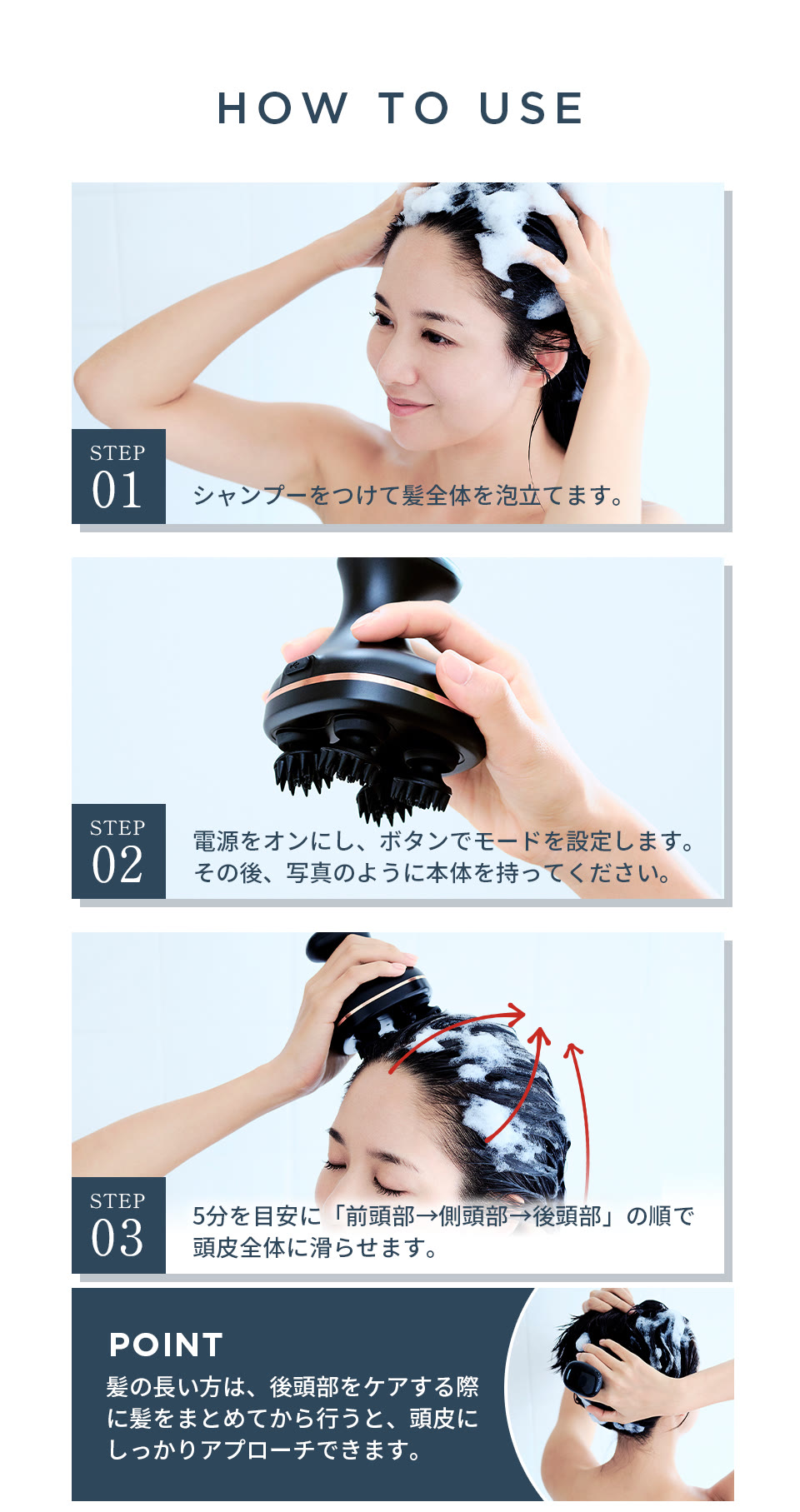 HOW TO USE

STEP 01

シャンプーをつけて髪全体を泡立てます。

STEP 02

電源をオンにし、ボタンでモードを設定します。その後、写真のように本体を持ってください。

STEP 03

5分を目安に「前頭部→側頭部→後頭部」の順で頭皮全体に滑らせます。

POINT

髪の長い方は、後頭部をケアする際に髪をまとめてから行うと、頭皮にしっかりアプローチできます。